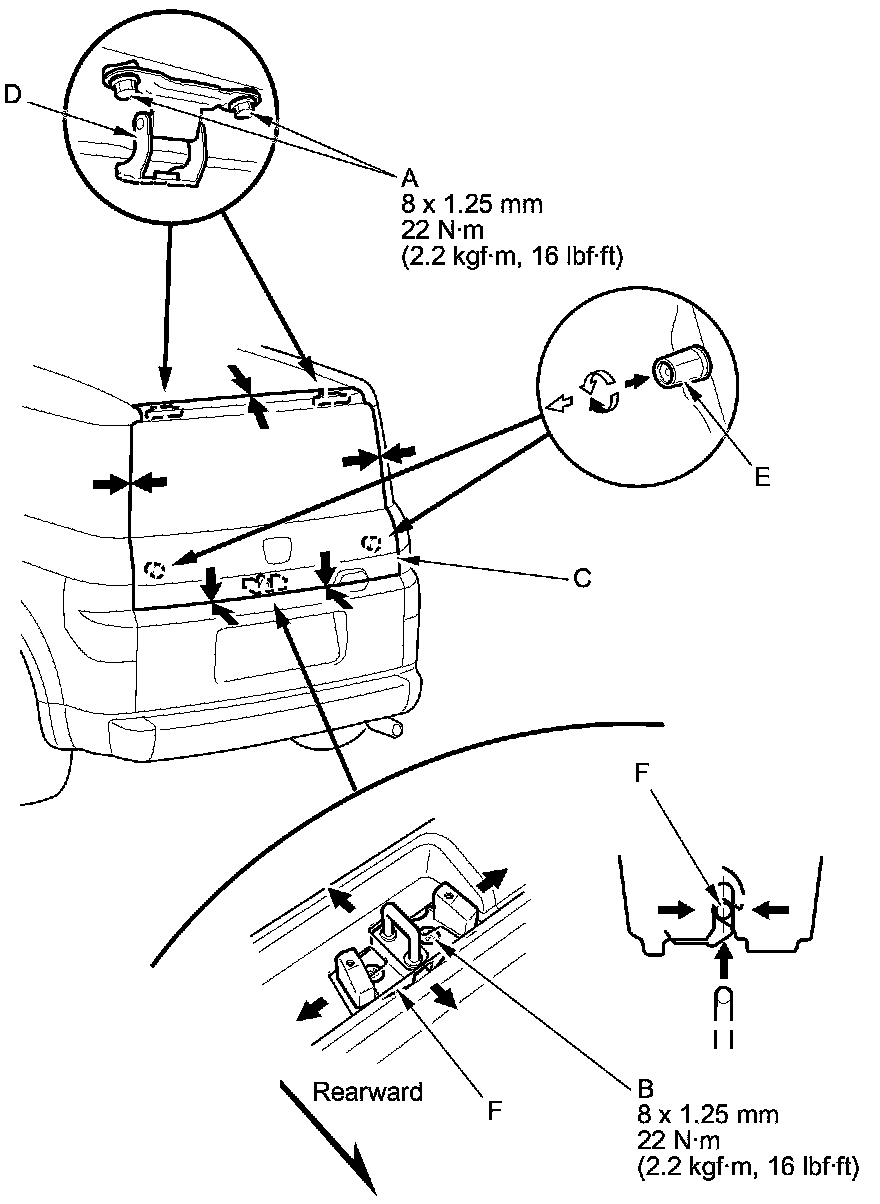 D

A
8 x 1.25 mm
22 N·m
(2.2 kgf·m, 16 lbf·ft)

E

C

F

Rearward

F

B
8 x 1.25 mm
22 N·m
(2.2 kgf·m, 16 lbf·ft)