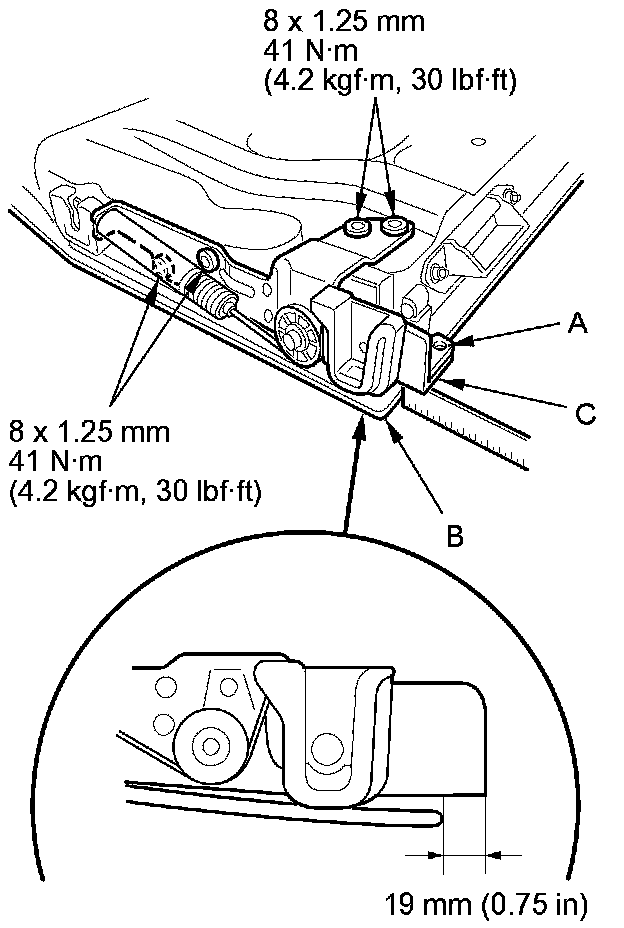 8 x 1.25 mm
41 N·m
(4.2 kgf·m, 30 lbf·ft)

A

C

8 x 1.25 mm
41 N·m
(4.2 kgf·m, 30 lbf·ft)

B

19 mm (0.75 in)