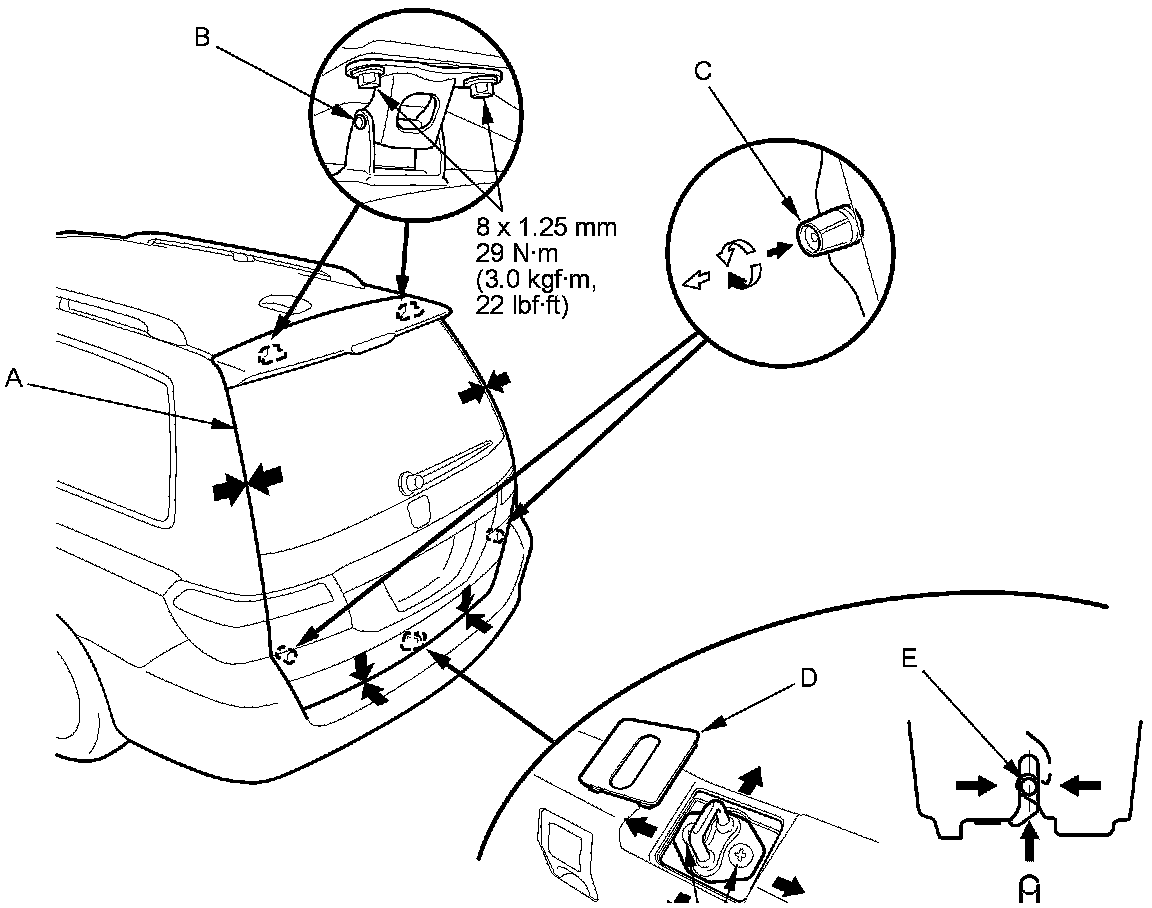 B

C

8 x 1.25 mm
29 N·m
(3.0 kgf·m,
22 lbf·ft)

A

D

E