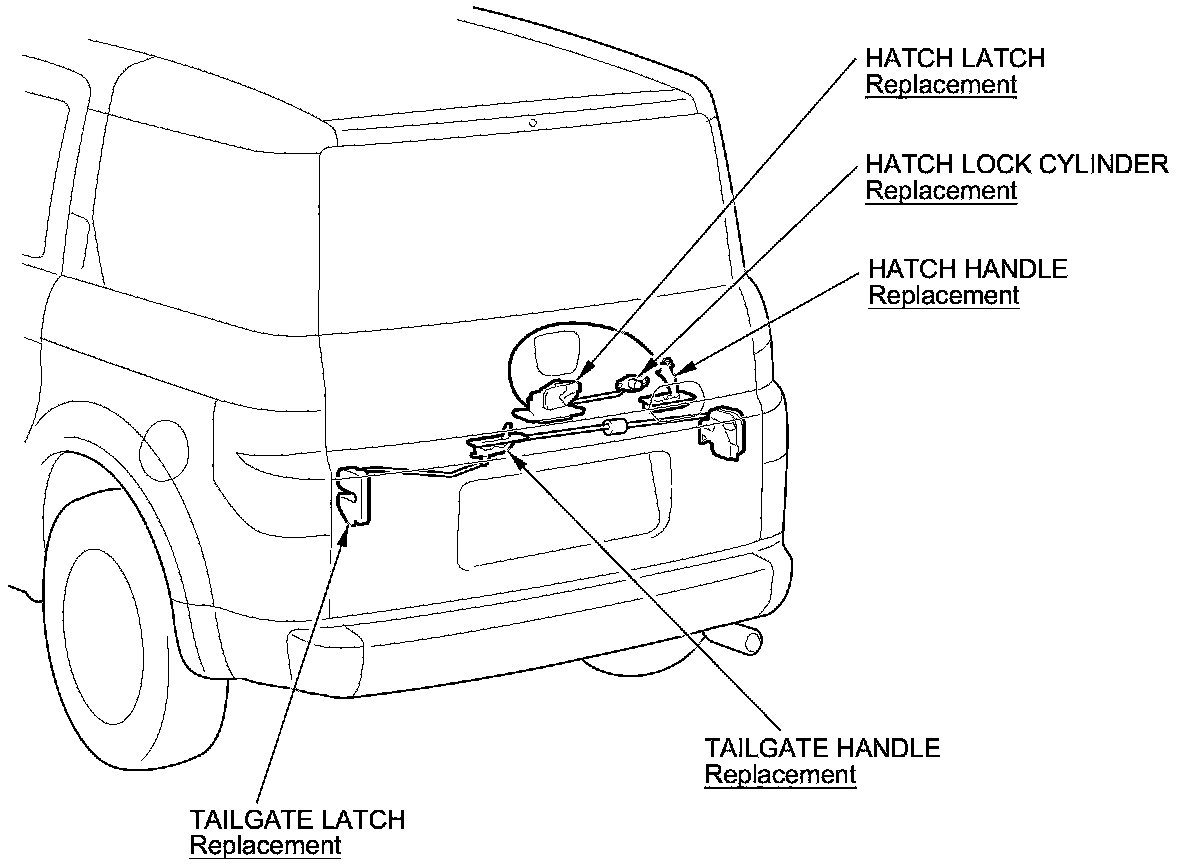 HATCH LATCH
Replacement

HATCH LOCK CYLINDER
Replacement

HATCH HANDLE
Replacement

TAILGATE HANDLE
Replacement

TAILGATE LATCH
Replacement