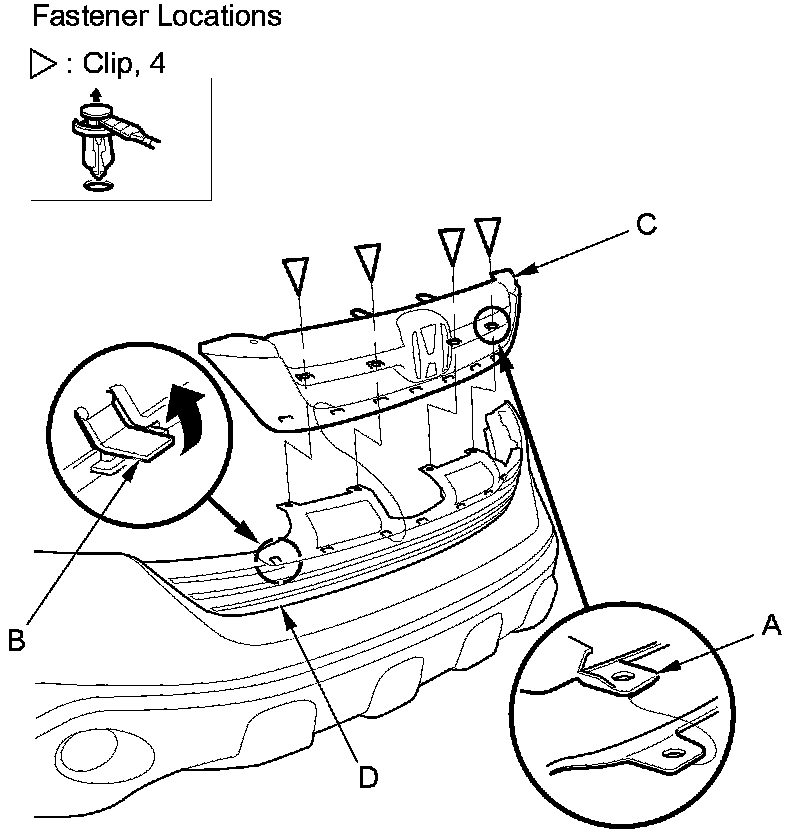 Fastener Locations

▷ : Clip, 4

C

B

A

D