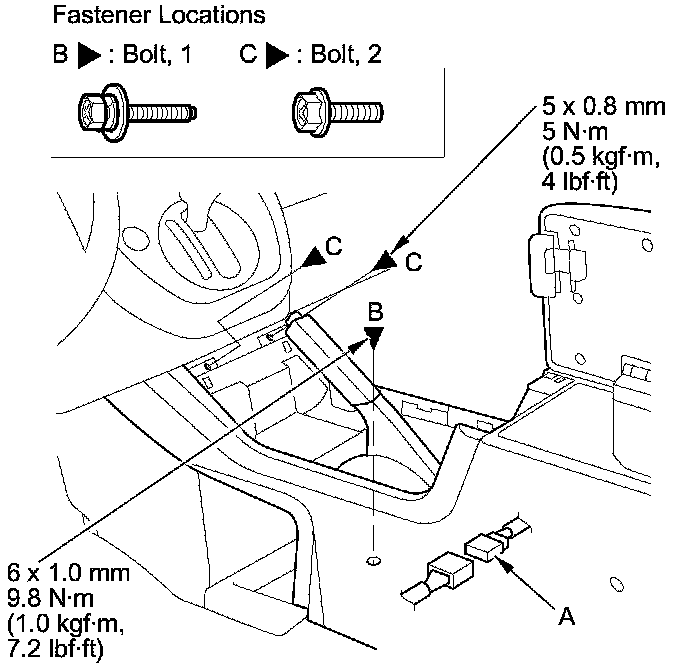 Fastener Locations

B ▶ : Bolt, 1 C ▶ : Bolt, 2

5 x 0.8 mm
5 N·m
(0.5 kgf·m,
4 lbf·ft)

C

C

B

6 x 1.0 mm
9.8 N·m
(1.0 kgf·m,
7.2 lbf·ft)

A