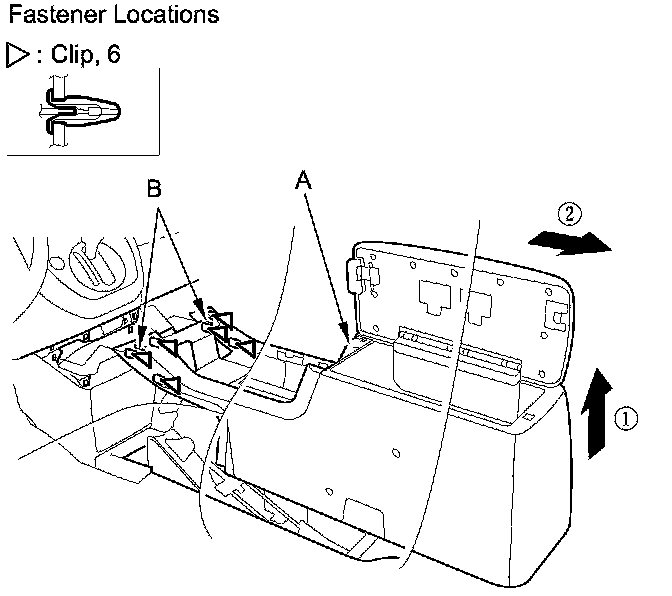 Fastener Locations

▷ : Clip, 6

B

A

②

①