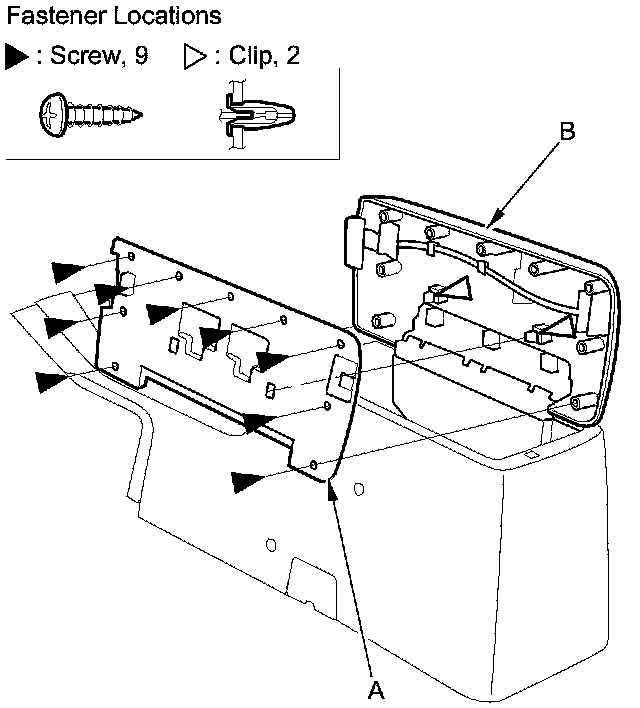 Fastener Locations

▶ : Screw, 9   ▷ : Clip, 2

B

A