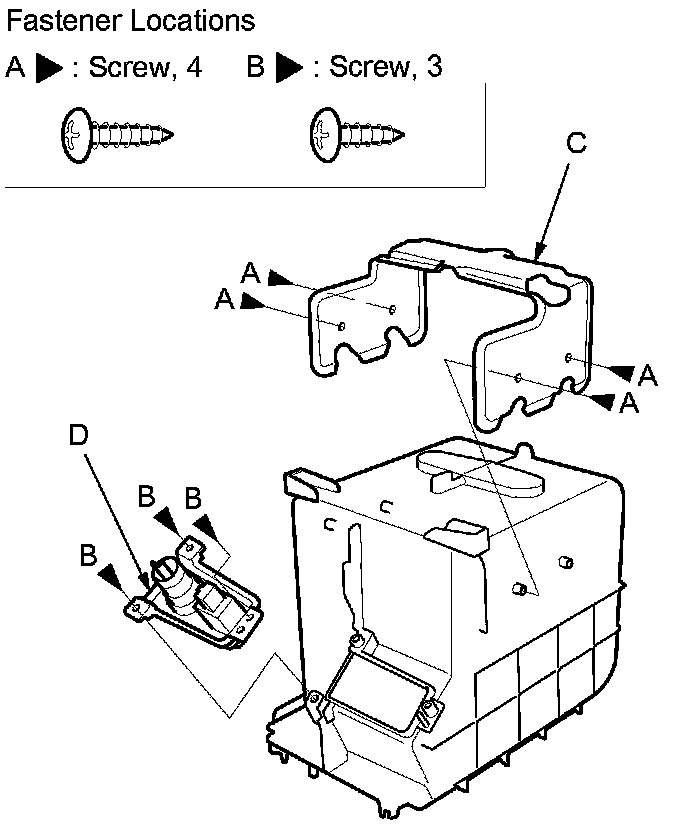 Fastener Locations

A ▶ : Screw, 4   B ▶ : Screw, 3

C

A
A
A
A

D

B B
B