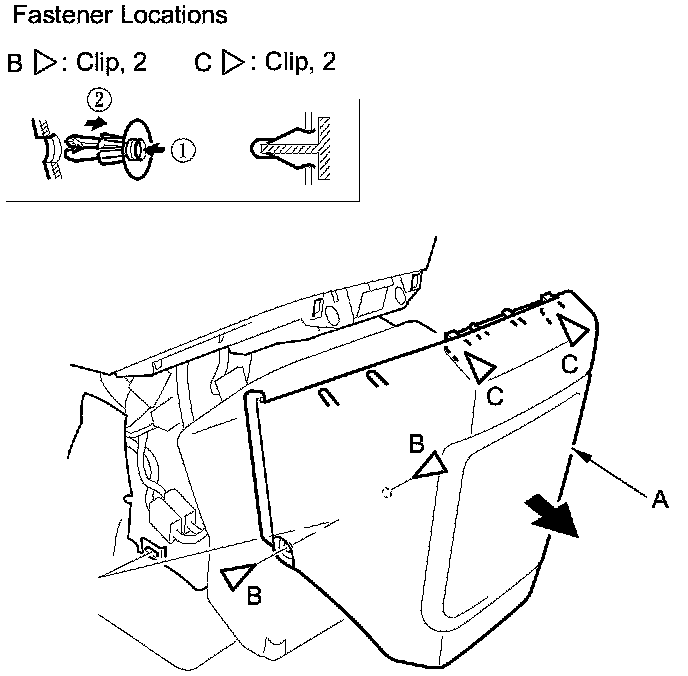 Fastener Locations

B ▷: Clip, 2    C ▷: Clip, 2

②
①

C
C
B
A
B