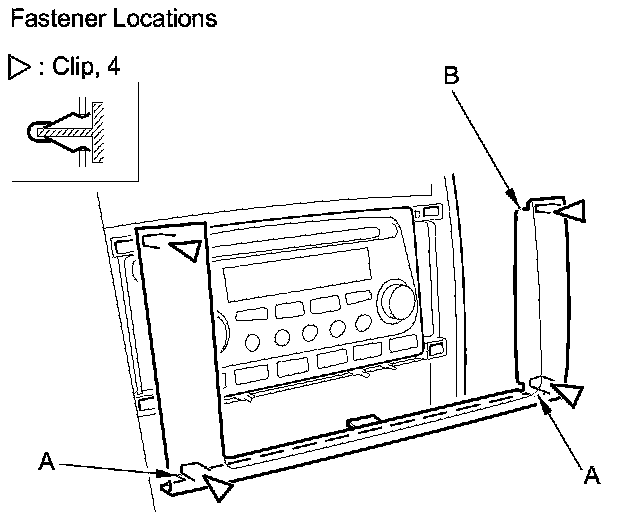 Fastener Locations

▷ : Clip, 4

B

A

A