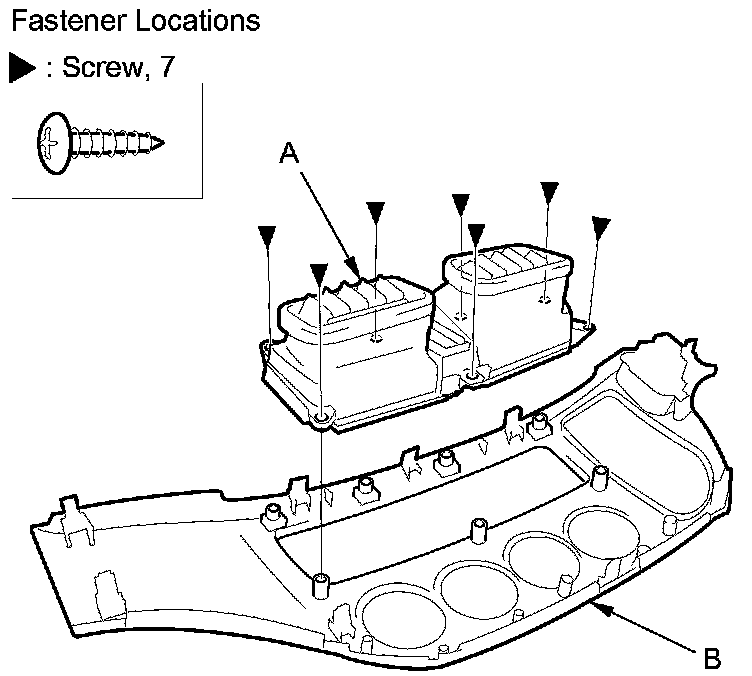 Fastener Locations

▶ : Screw, 7

A

B