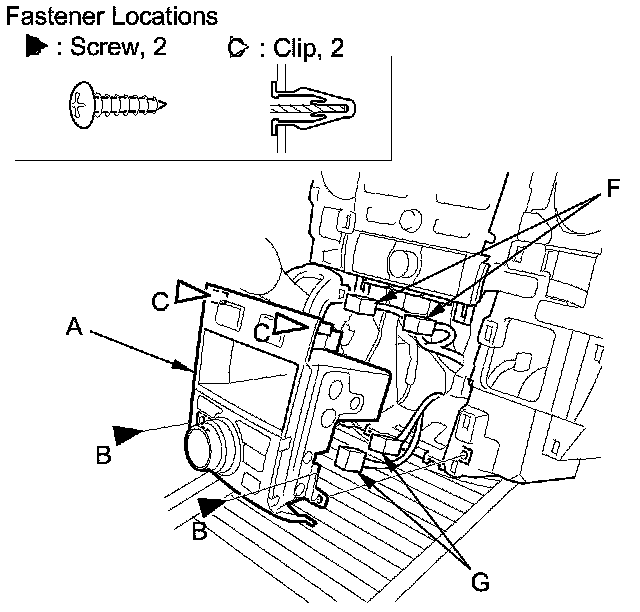 Fastener Locations

: Screw, 2 : Clip, 2

F
C
C
A
B
B
G