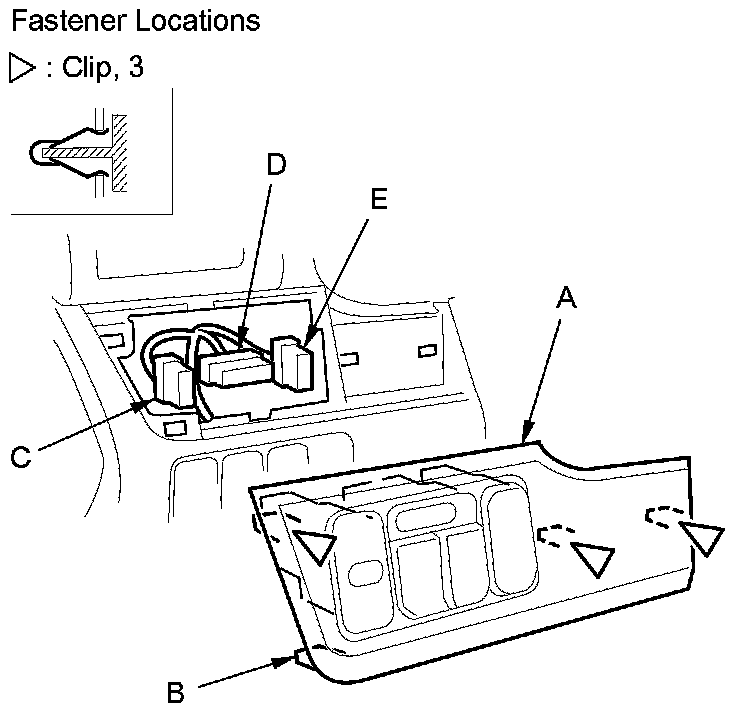 Fastener Locations

▷ : Clip, 3

D

E

A

C

B