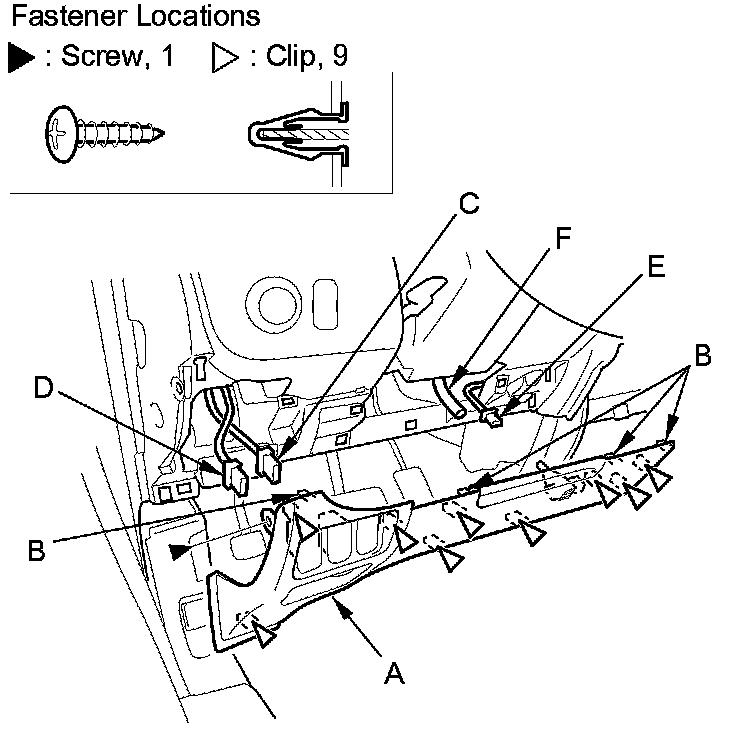 Fastener Locations

▶ : Screw, 1 ▷ : Clip, 9

C
F
E
B
D
B
A