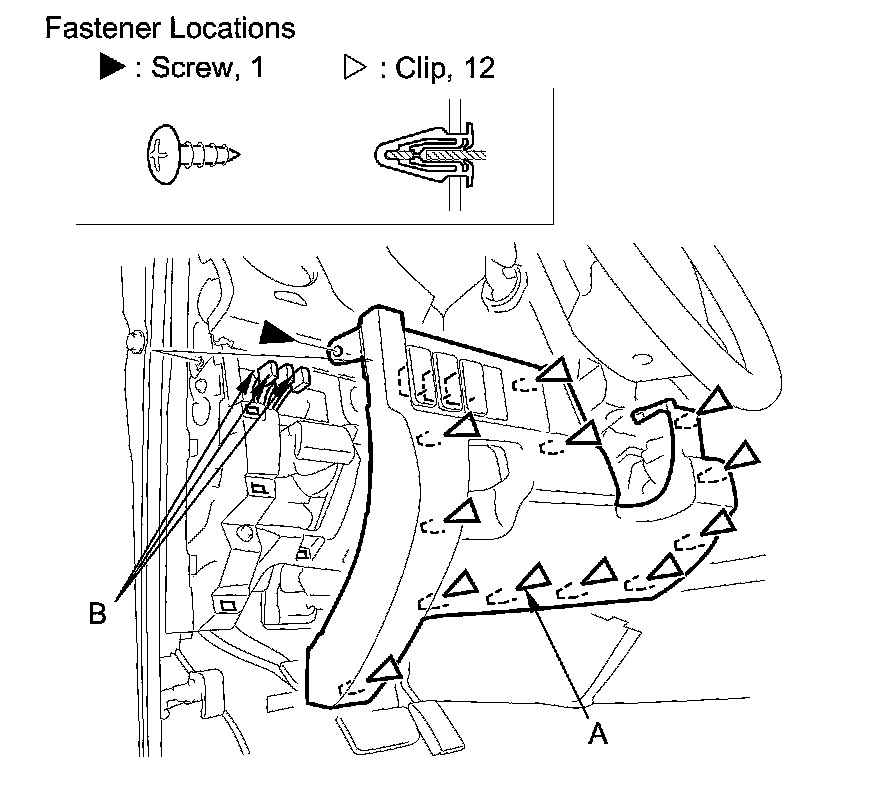 Fastener Locations

▶ : Screw, 1 ▷ : Clip, 12

B

A