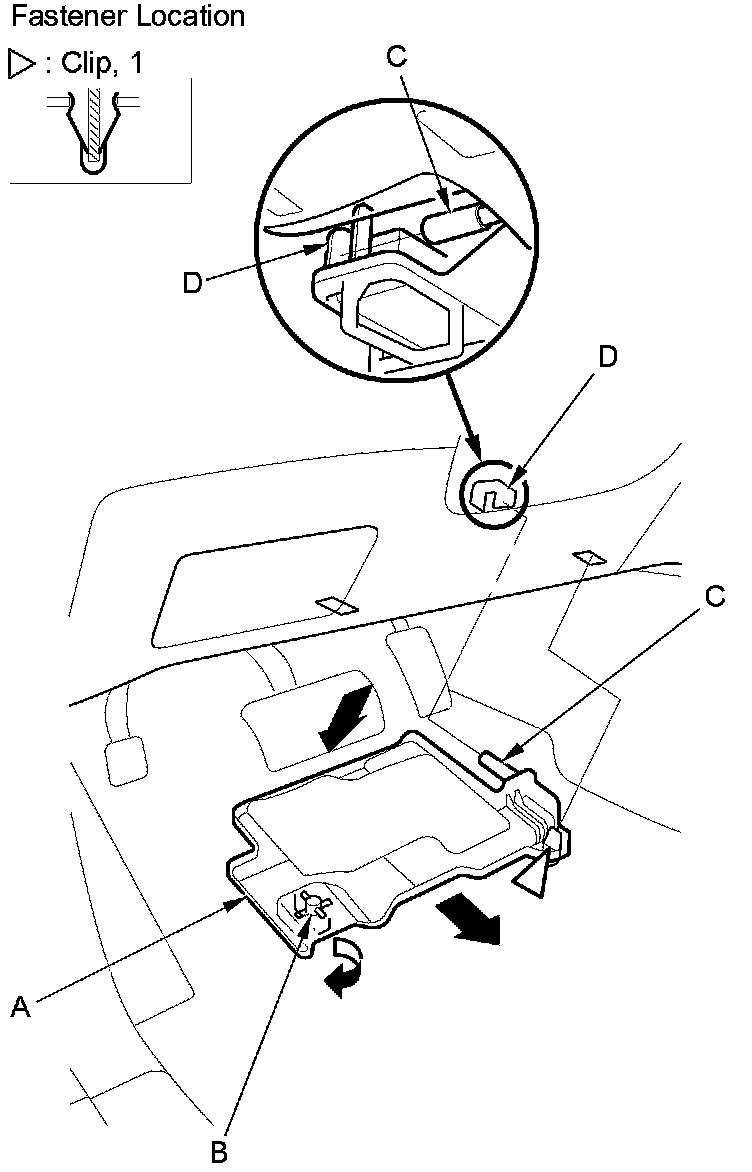 Fastener Location

▷ : Clip, 1

C

D

D

C

A

B