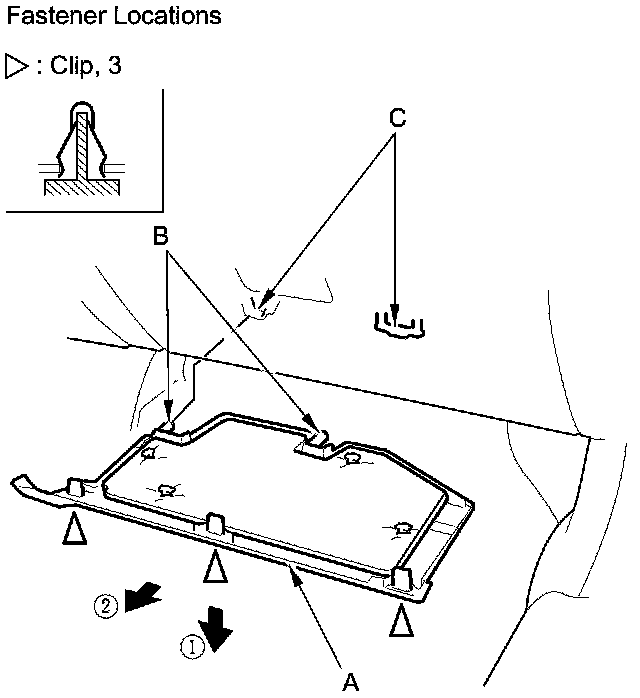 Fastener Locations

▷ : Clip, 3

C

B

②

①

A