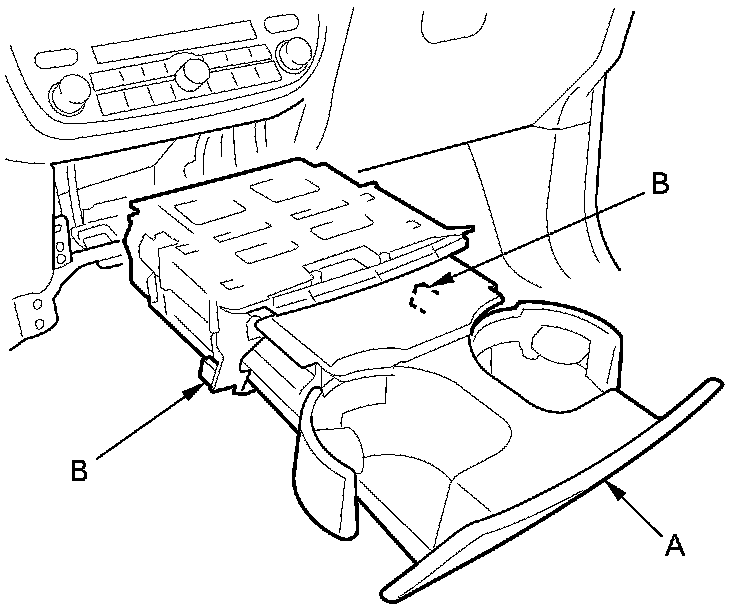 B

B

A