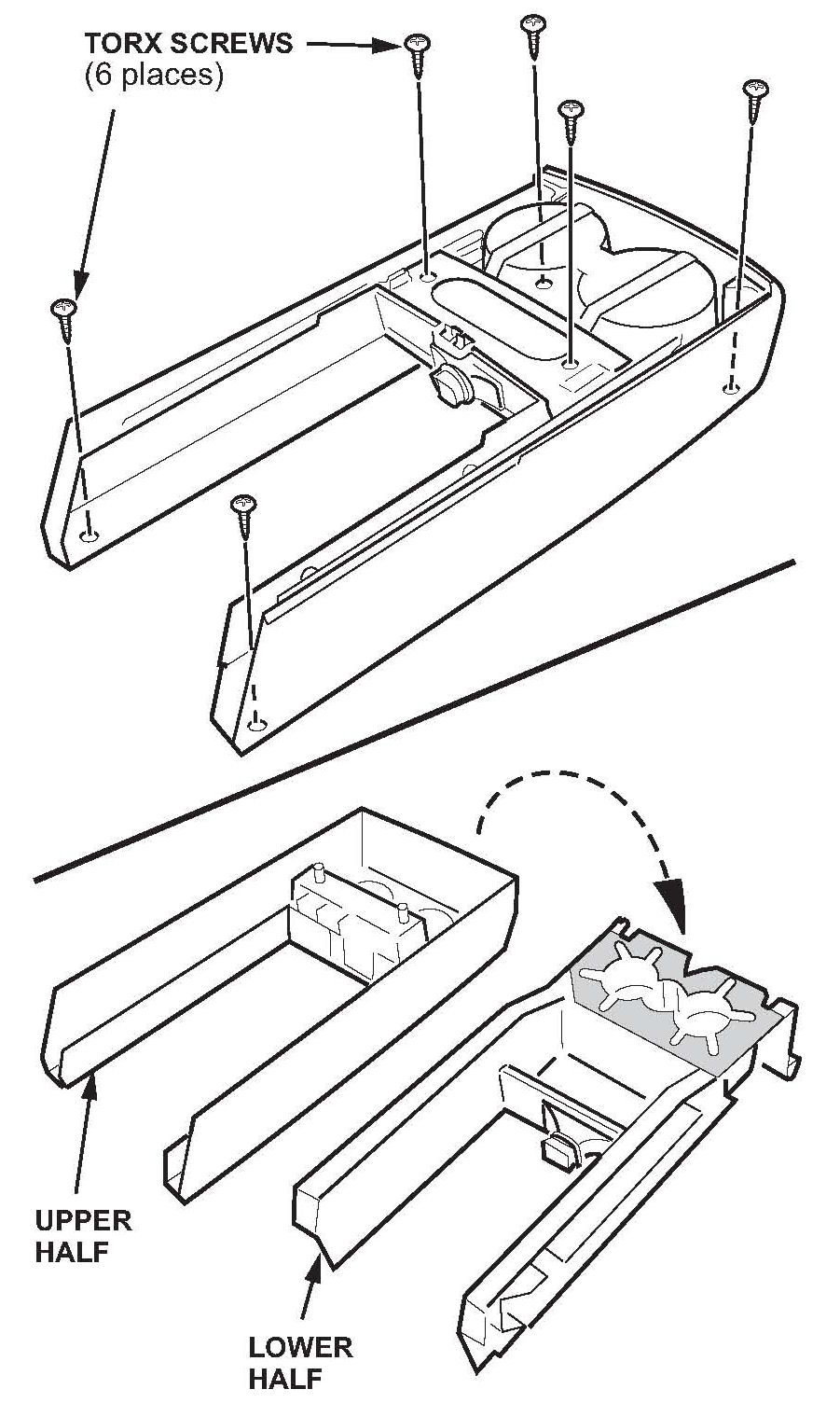 TORX SCREWS
(6 places)

UPPER
HALF

LOWER
HALF