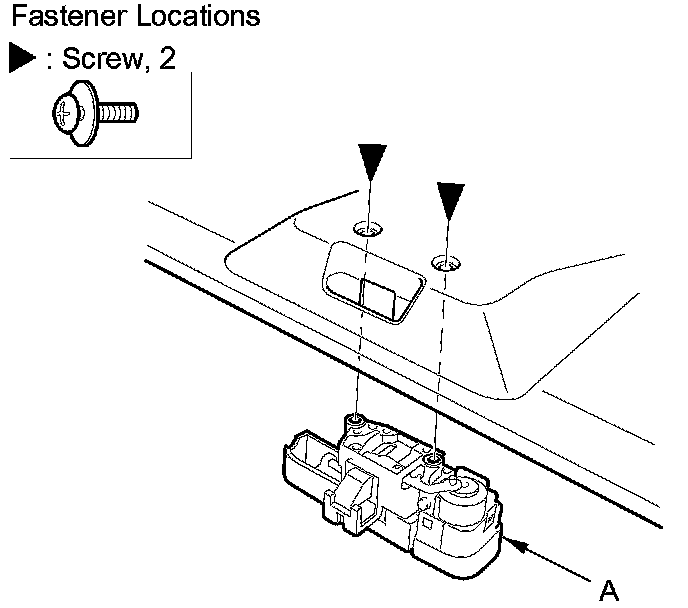 Fastener Locations

▶ : Screw, 2

A