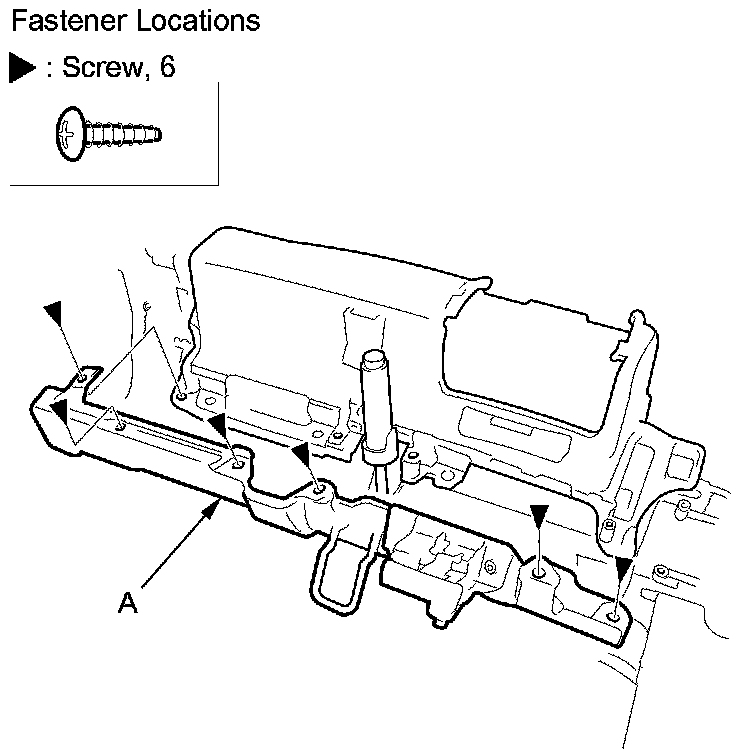 Fastener Locations

▶ : Screw, 6

A