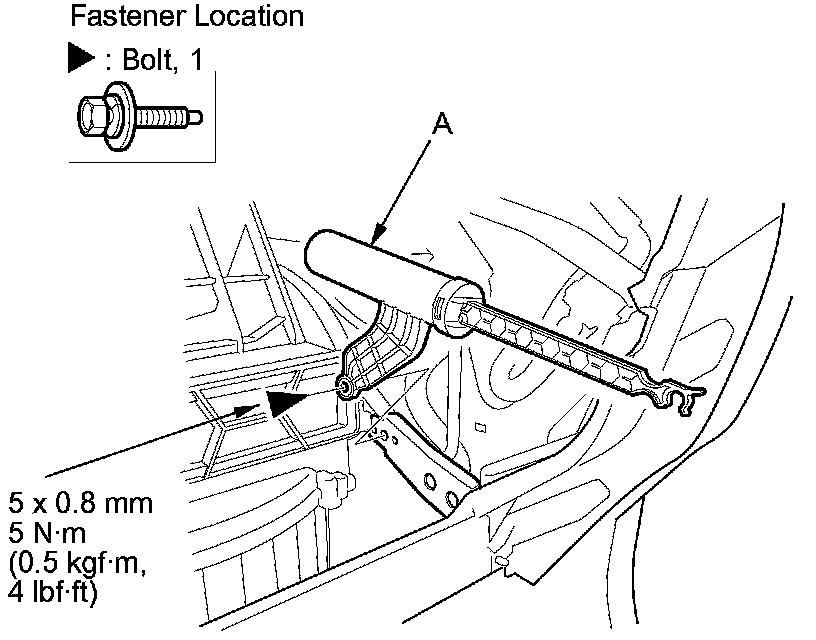 Fastener Location

▶ : Bolt, 1

A

5 x 0.8 mm
5 N·m
(0.5 kgf·m,
4 lbf·ft)