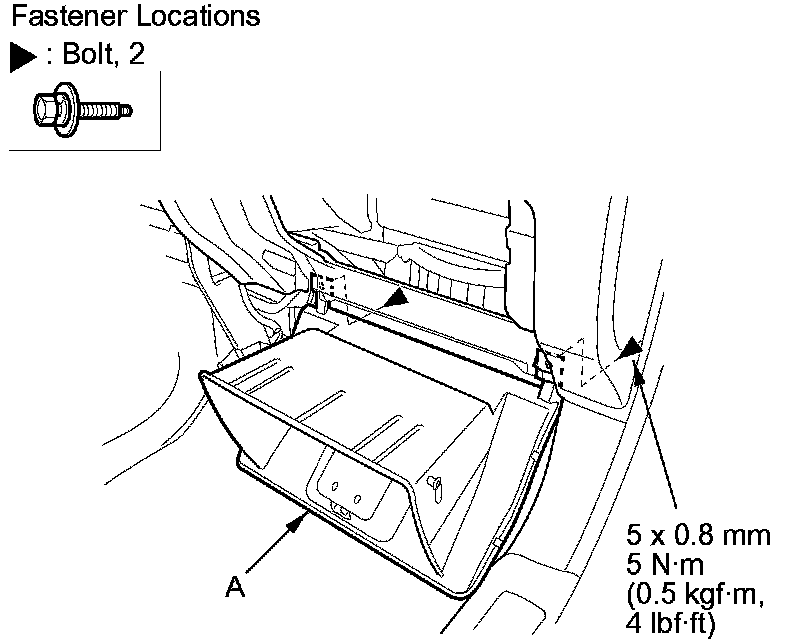 Fastener Locations
▶ : Bolt, 2

A

5 x 0.8 mm
5 N·m
(0.5 kgf·m,
4 lbf·ft)