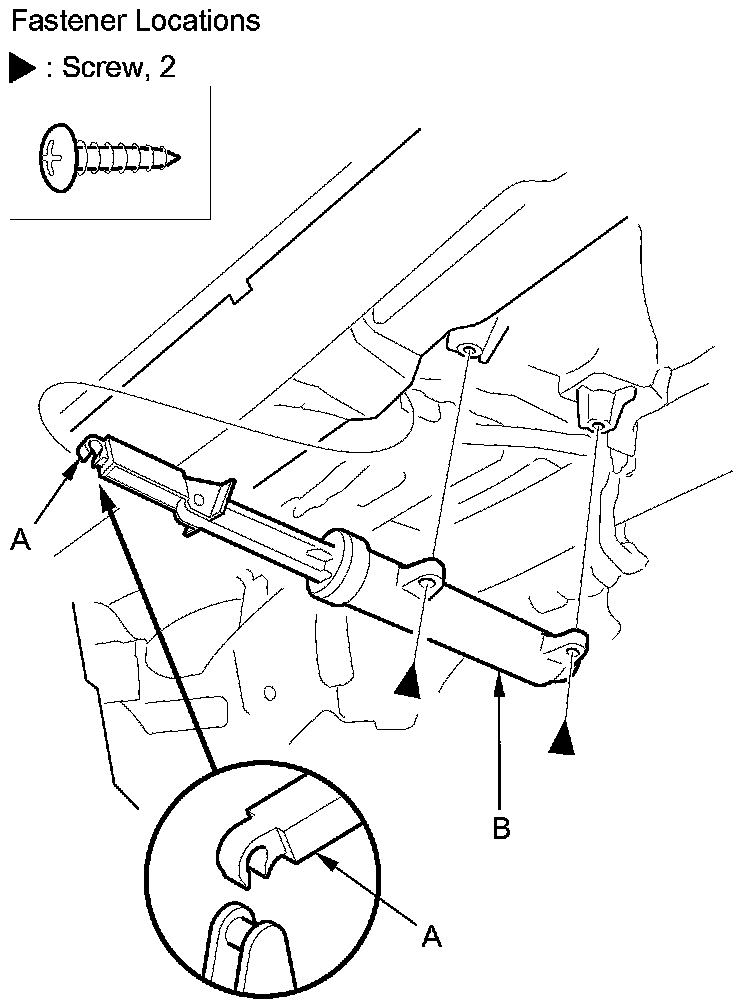 Fastener Locations

▶ : Screw, 2

A

B

A