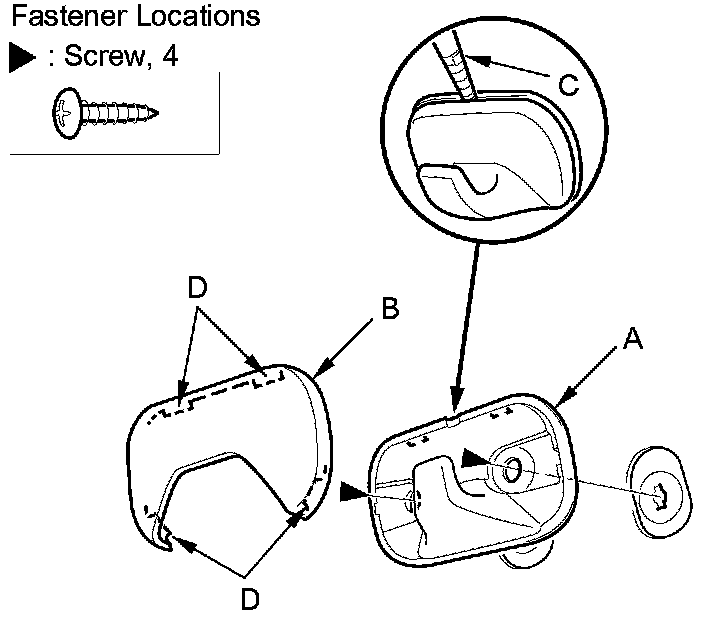 Fastener Locations
▶ : Screw, 4

C

D

B

A

D