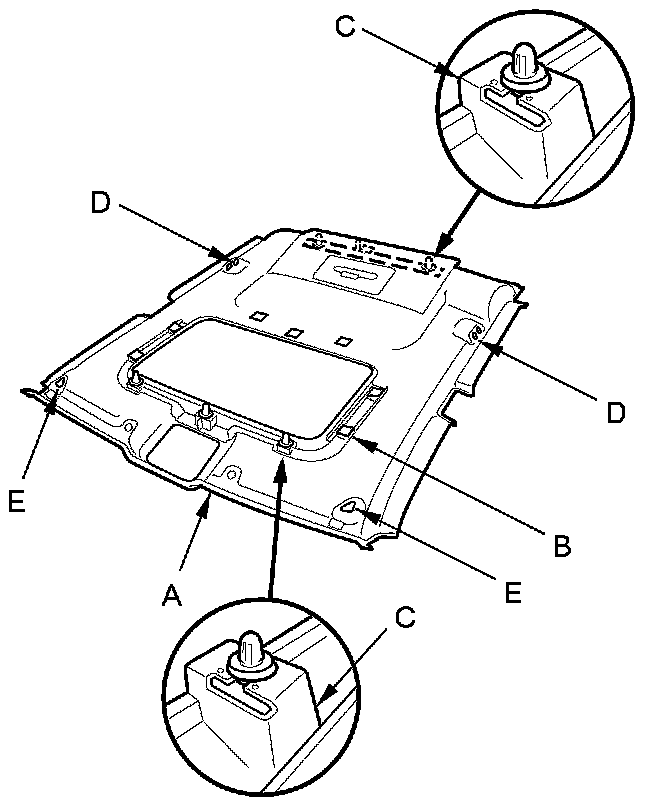 C
D
D
E
B
E
A
C