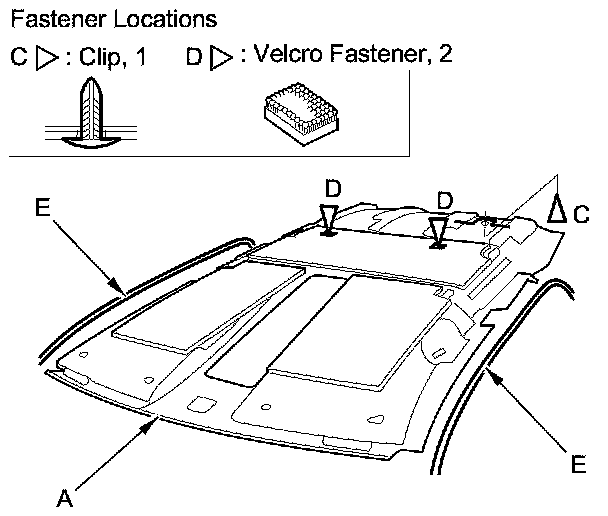 Fastener Locations

C ▷ : Clip, 1    D ▷ : Velcro Fastener, 2

E

D

D

C

E

A