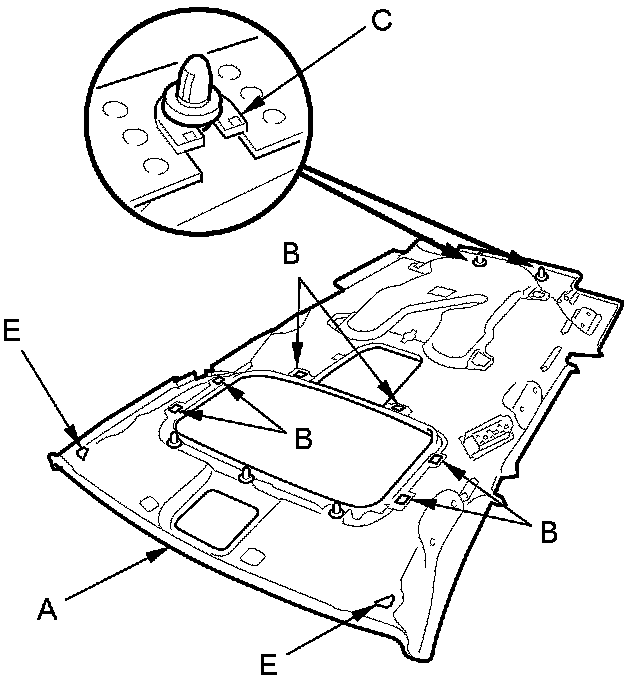 C
B
E
B
B
A
E