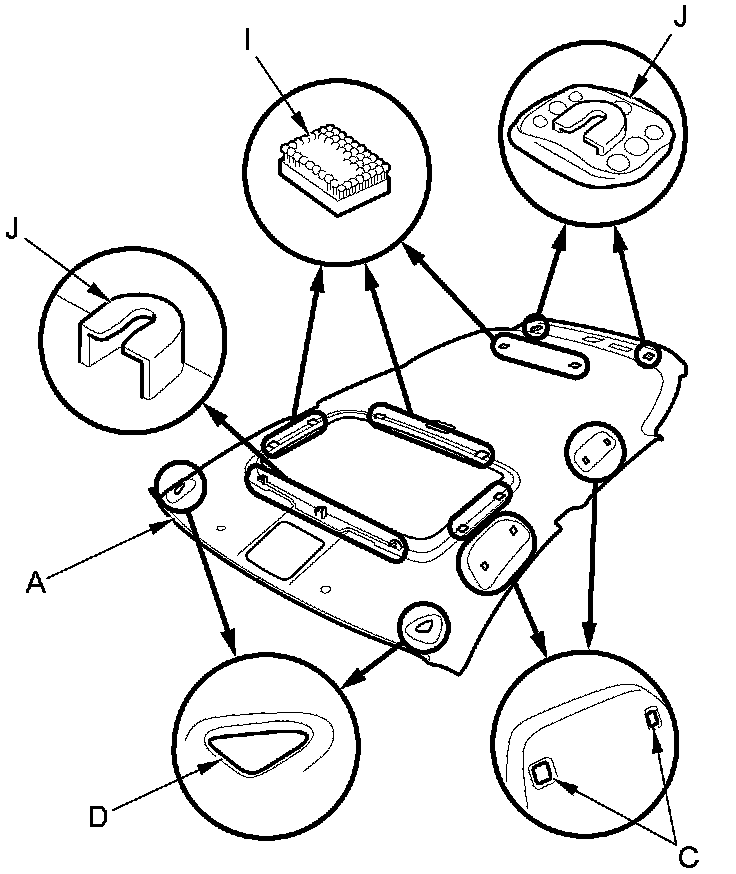 I
J
J
A
D
C