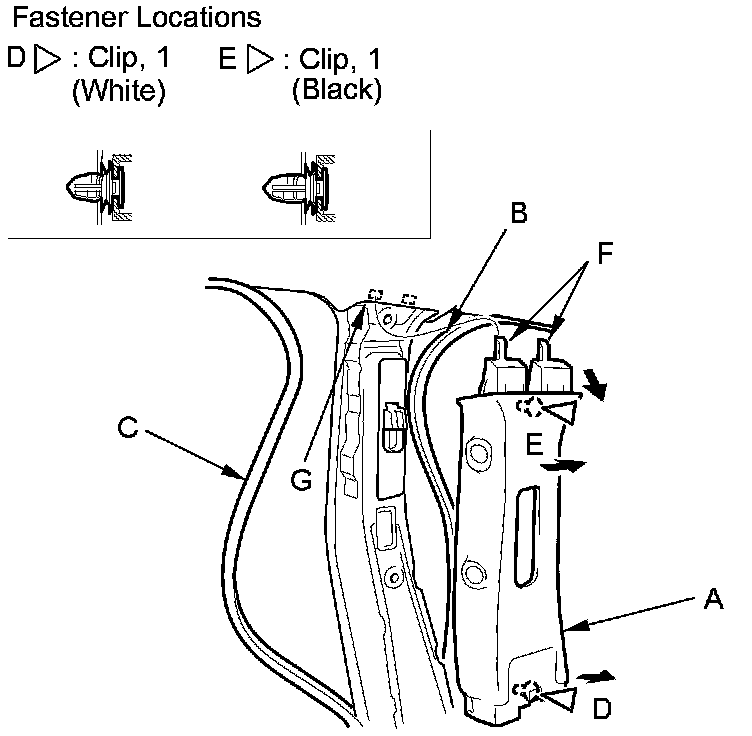 Fastener Locations

D ▷ : Clip, 1 (White)

E ▷ : Clip, 1 (Black)

B

F

C

G

E

A

D