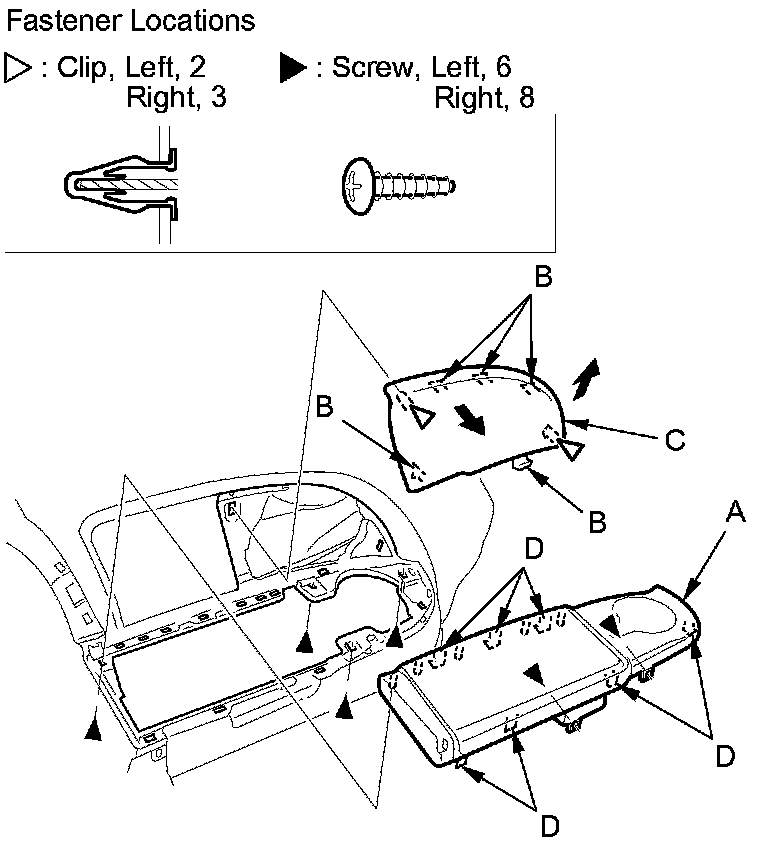 Fastener Locations

▷ : Clip, Left, 2
Right, 3

▶ : Screw, Left, 6
Right, 8

B

B

C

B

A

D

D

D