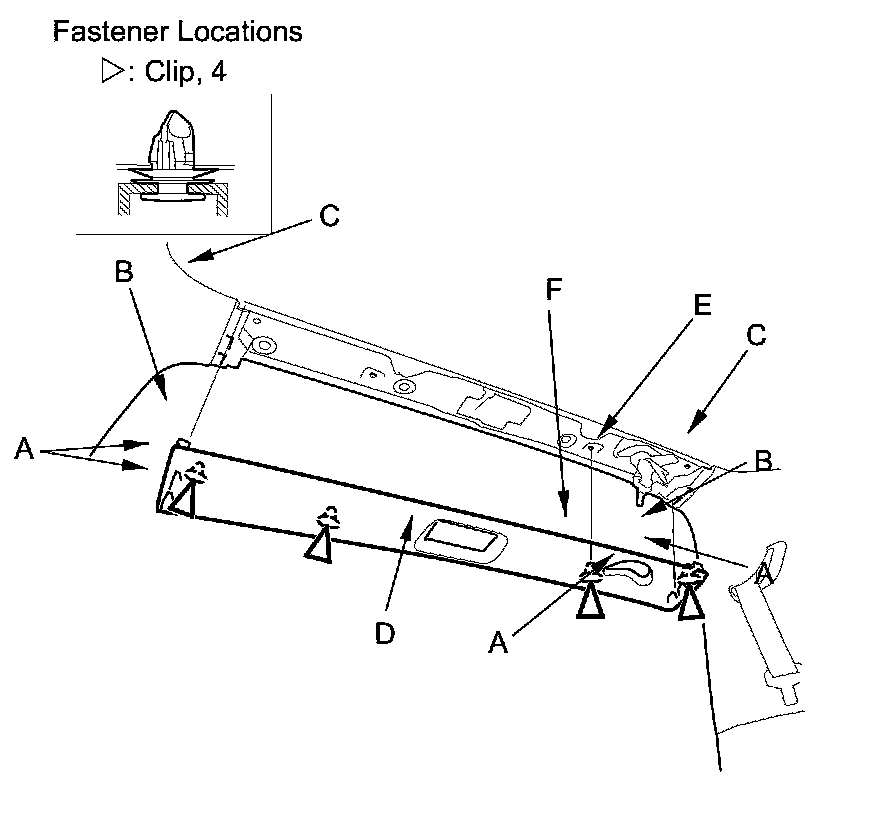 Fastener Locations
▷: Clip, 4

C
B
F
E
C
A
B
A
D
A