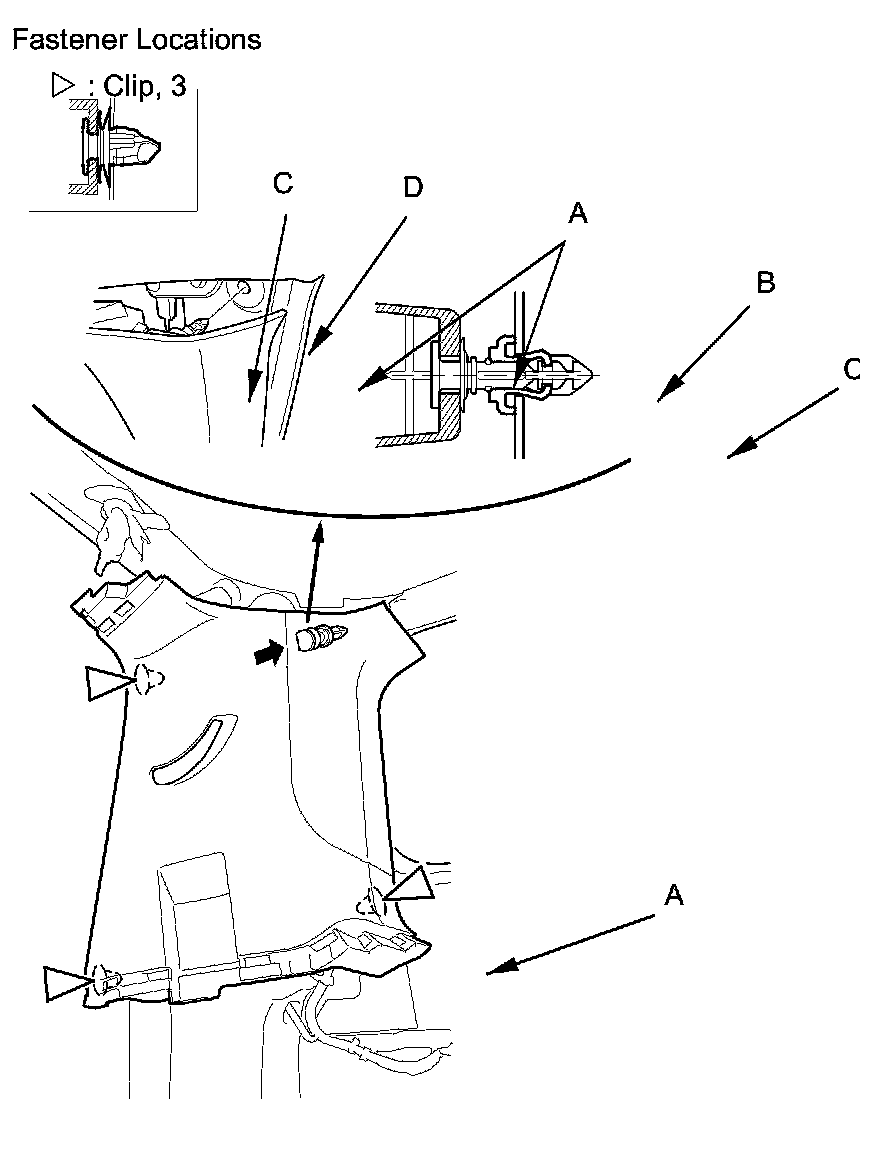 Fastener Locations

▷ : Clip, 3

C

D

A

B

C

A