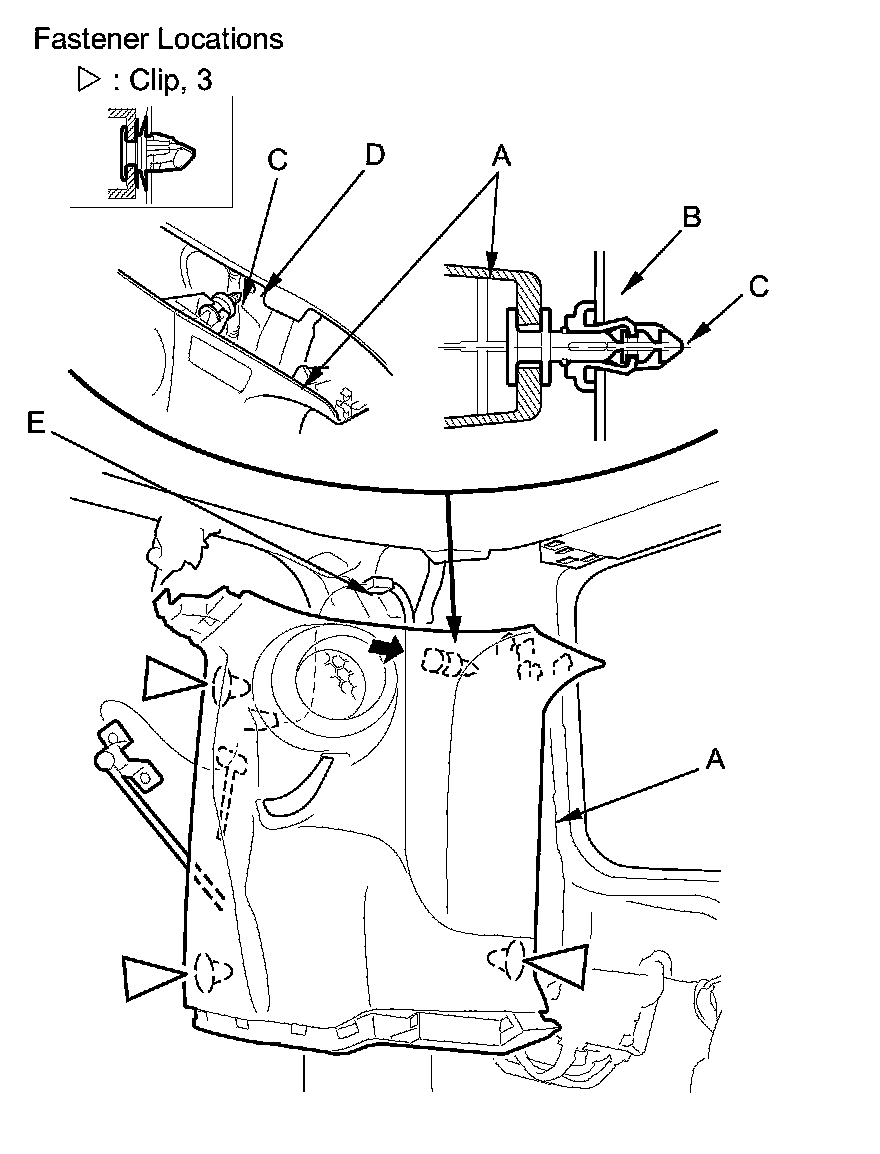 Fastener Locations

▷ : Clip, 3

C

D

A

B

C

E

A