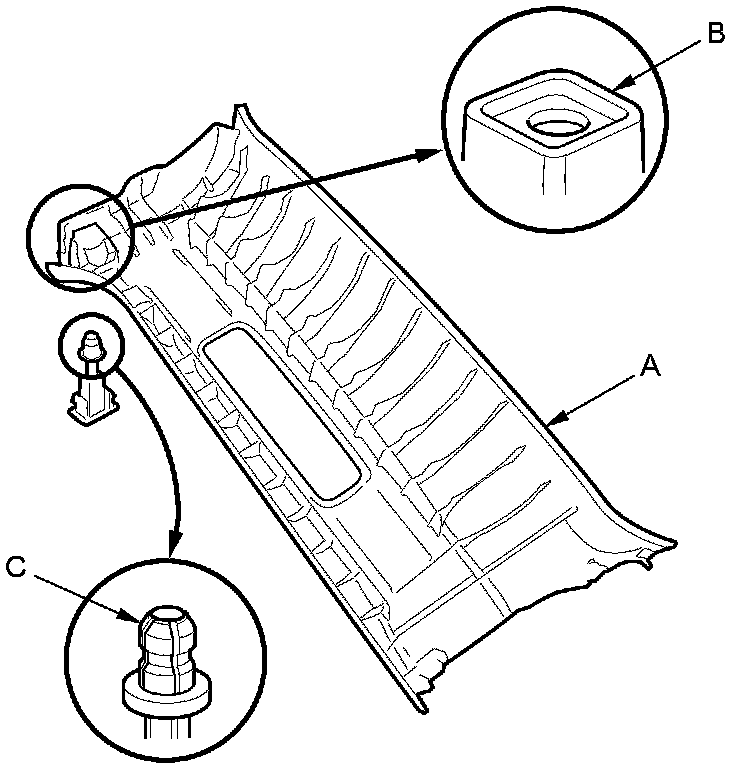 B
A
C