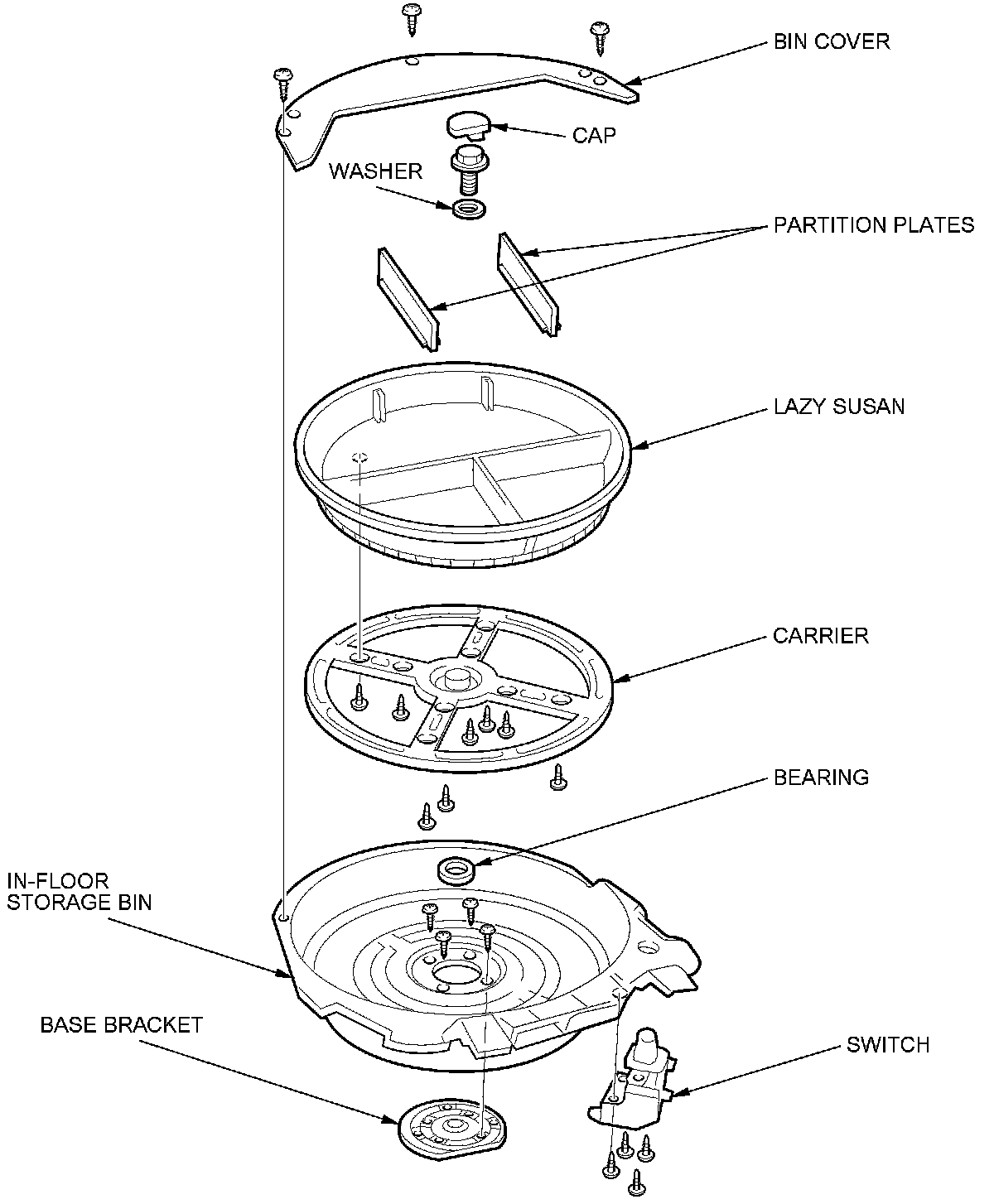 BIN COVER

CAP

WASHER

PARTITION PLATES

LAZY SUSAN

CARRIER

BEARING

IN-FLOOR STORAGE BIN

BASE BRACKET

SWITCH