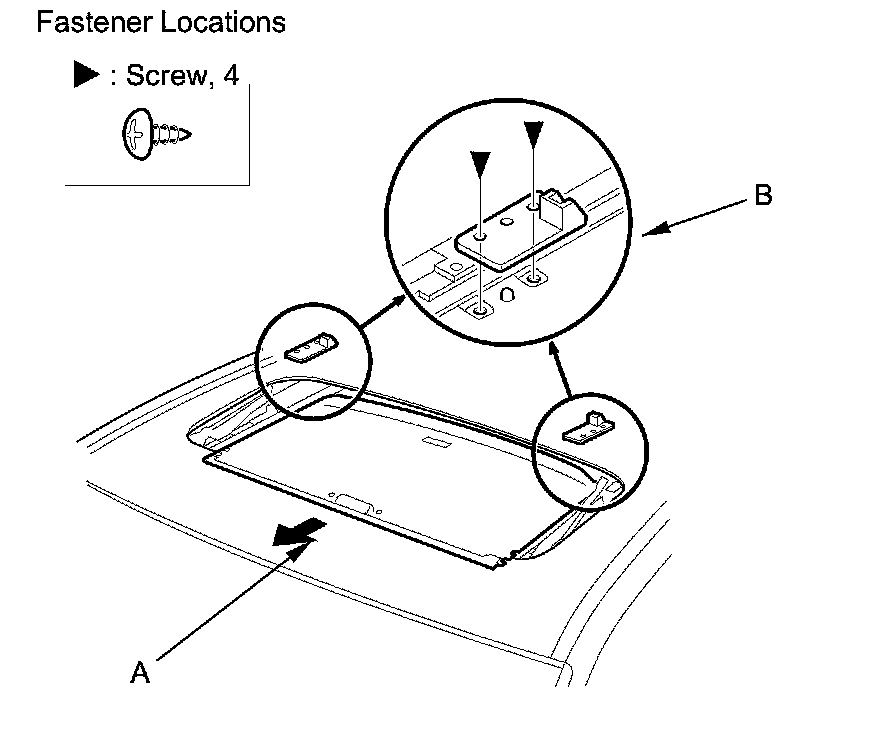 Fastener Locations

▶ : Screw, 4

B

A