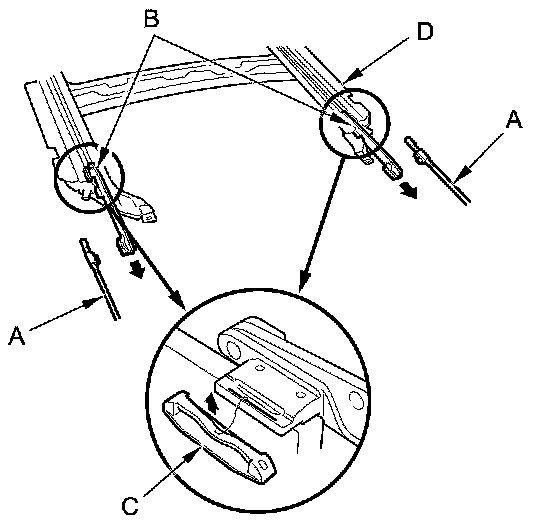 B
D
A
A
C