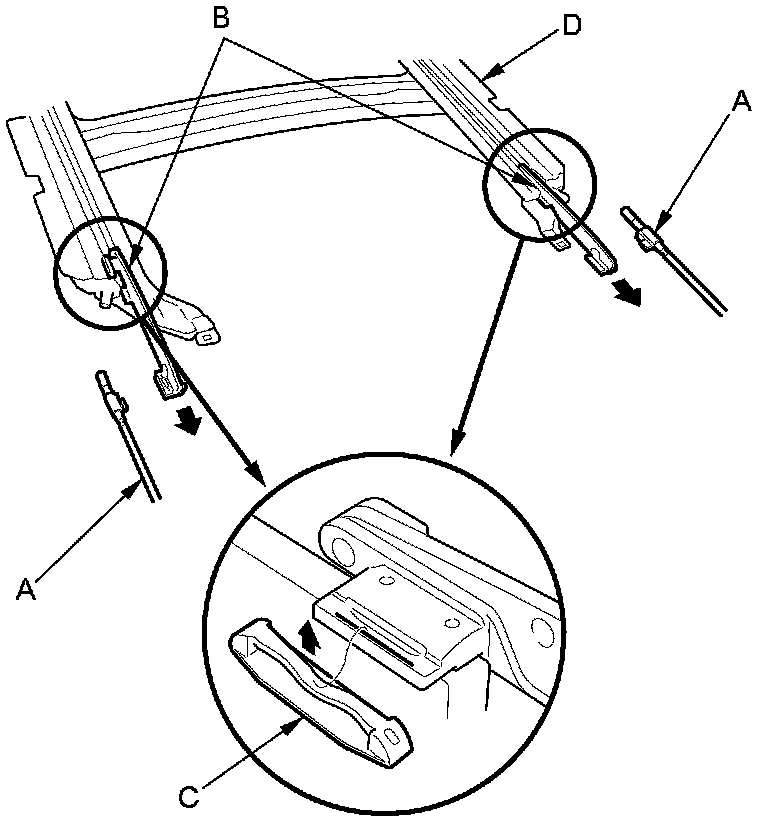 B
D
A
A
C