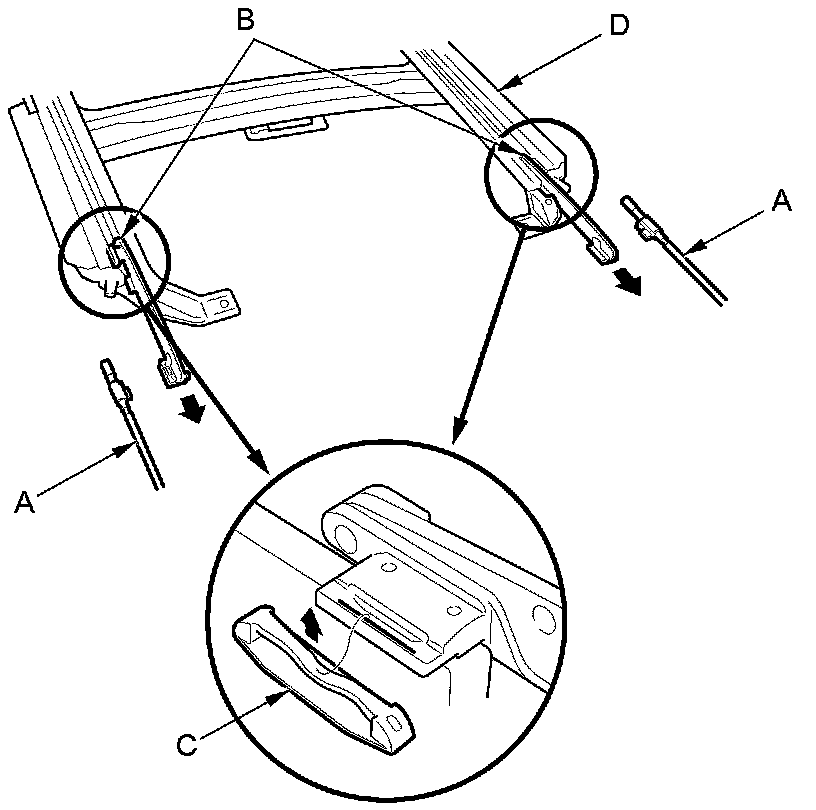 B
D
A
A
C