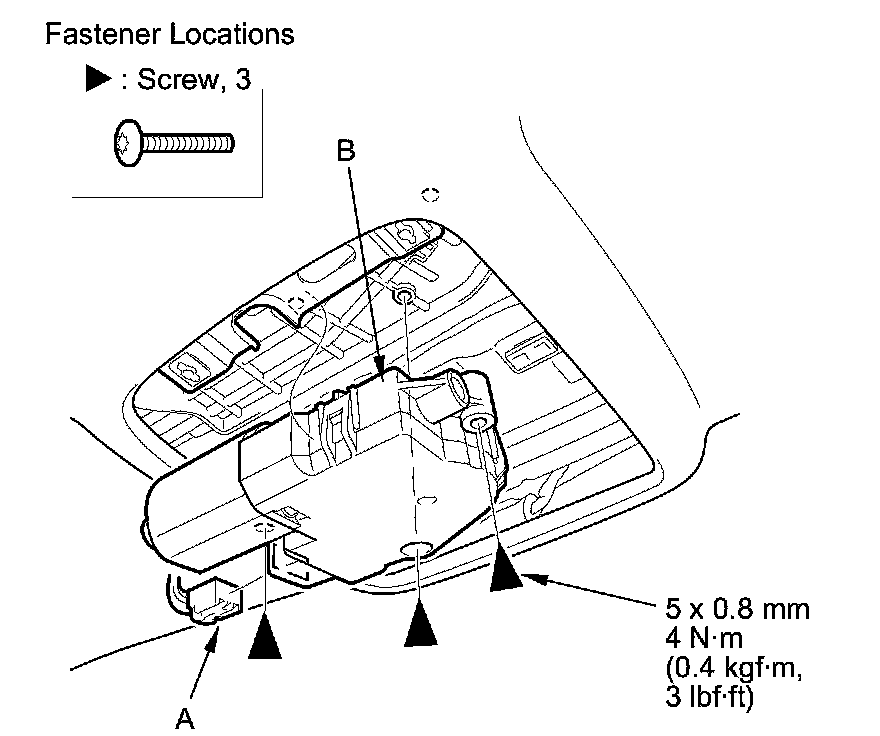 Fastener Locations

▶ : Screw, 3

B

5 x 0.8 mm
4 N·m
(0.4 kgf·m,
3 lbf·ft)

A