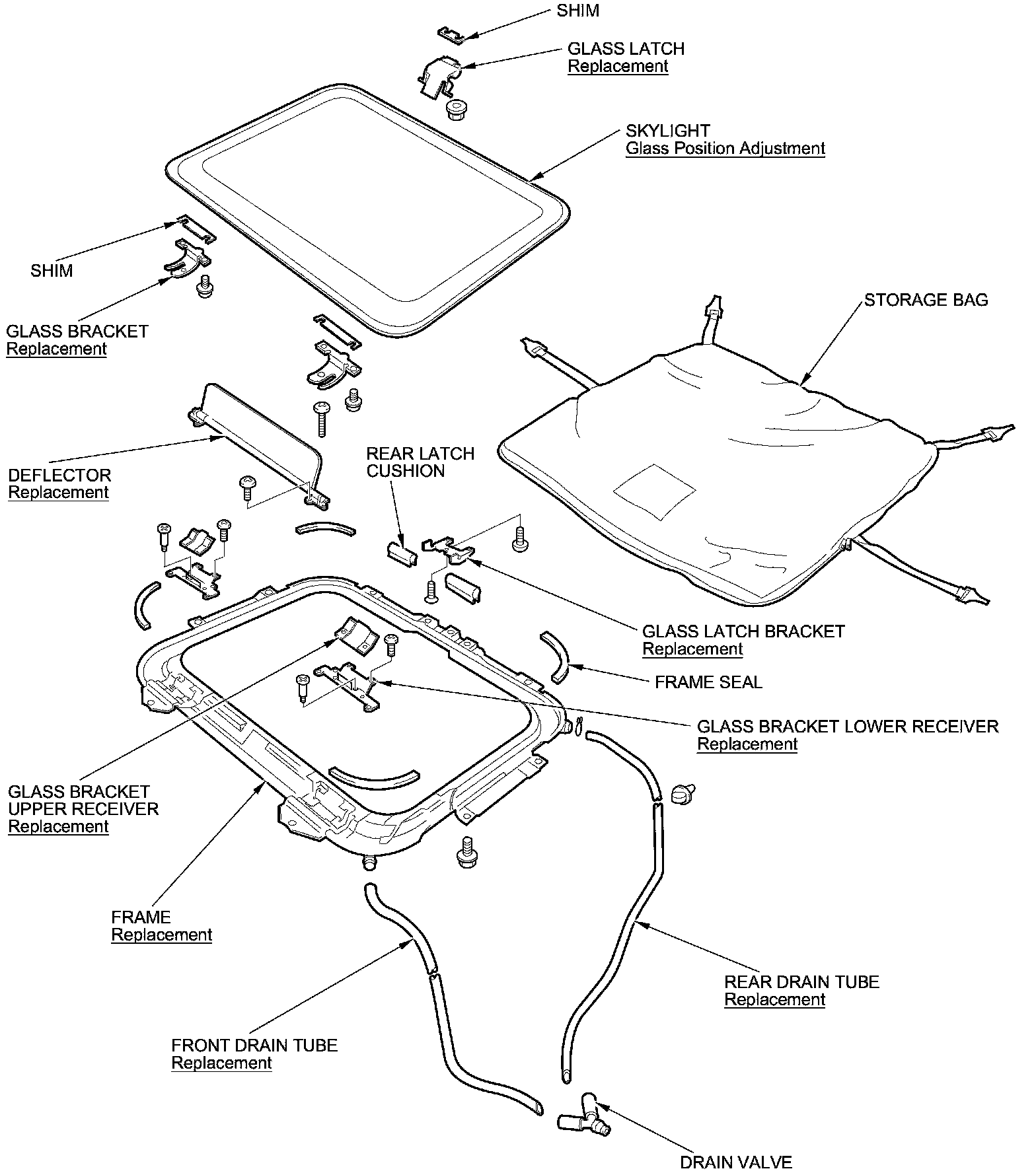 SHIM

GLASS LATCH
Replacement

SKYLIGHT
Glass Position Adjustment

SHIM

GLASS BRACKET
Replacement

STORAGE BAG

DEFLECTOR
Replacement

REAR LATCH
CUSHION

GLASS LATCH BRACKET
Replacement

FRAME SEAL

GLASS BRACKET LOWER RECEIVER
Replacement

GLASS BRACKET
UPPER RECEIVER
Replacement

FRAME
Replacement

REAR DRAIN TUBE
Replacement

FRONT DRAIN TUBE
Replacement

DRAIN VALVE