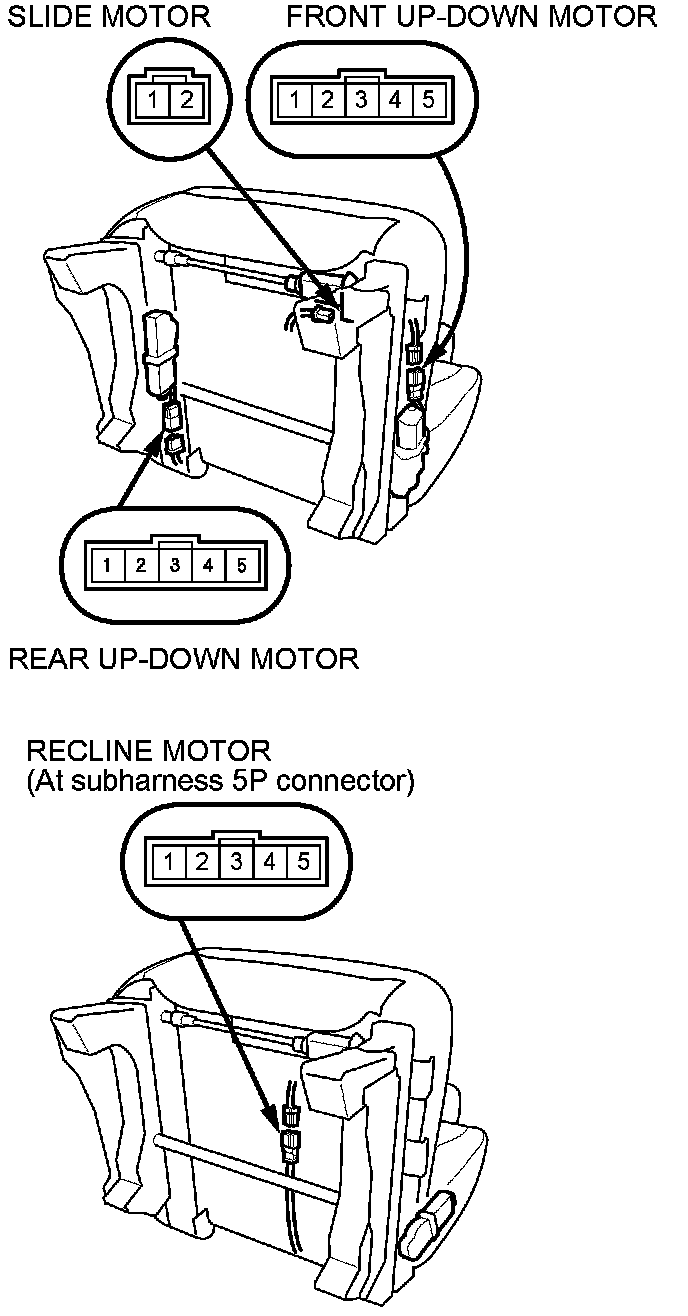 SLIDE MOTOR

1 2

FRONT UP-DOWN MOTOR

1 2 3 4 5

1 2 3 4 5

REAR UP-DOWN MOTOR

RECLINE MOTOR
(At subharness 5P connector)

1 2 3 4 5