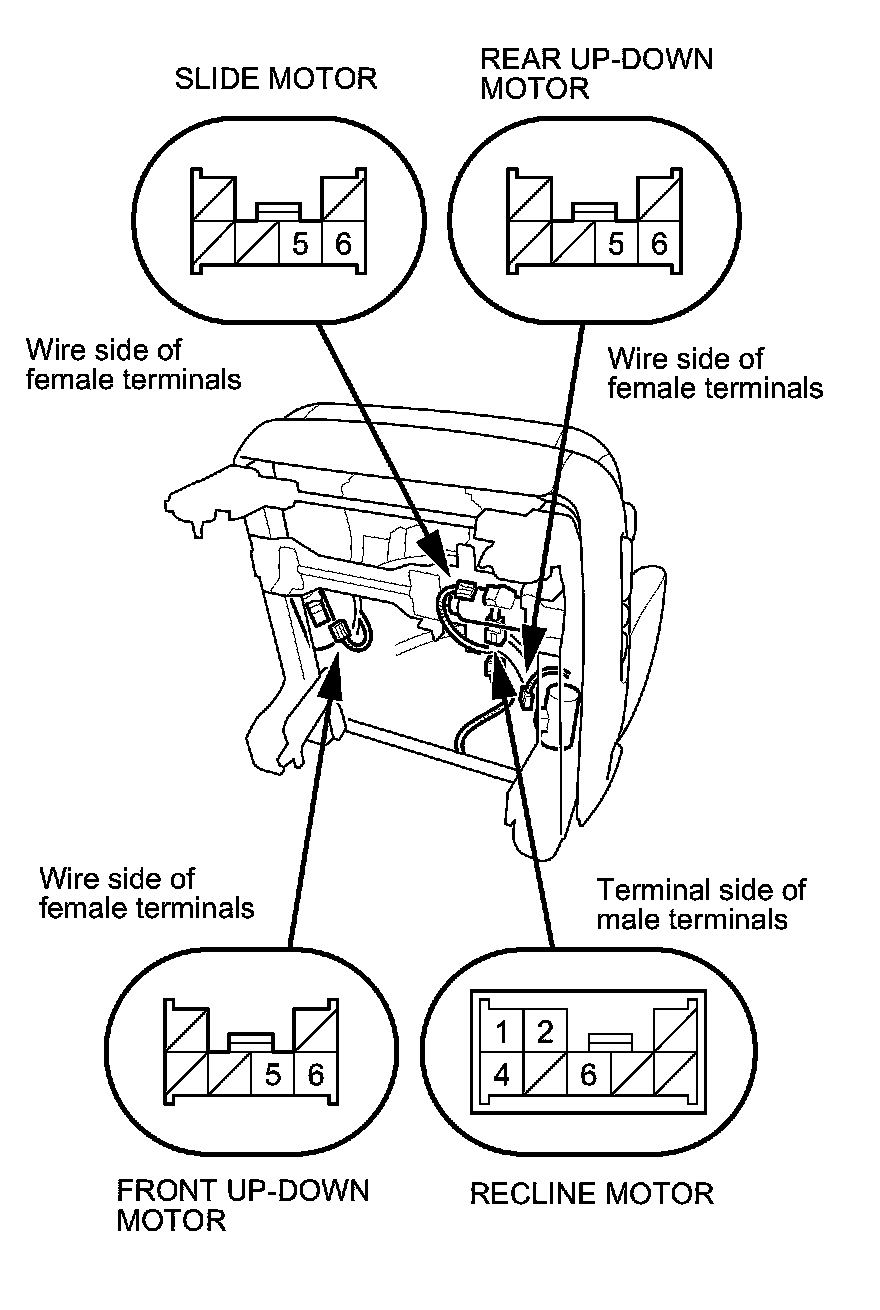 SLIDE MOTOR

5 6

REAR UP-DOWN MOTOR

5 6

Wire side of female terminals

Wire side of female terminals

Wire side of female terminals

Terminal side of male terminals

5 6

1 2
4 6

FRONT UP-DOWN MOTOR

RECLINE MOTOR