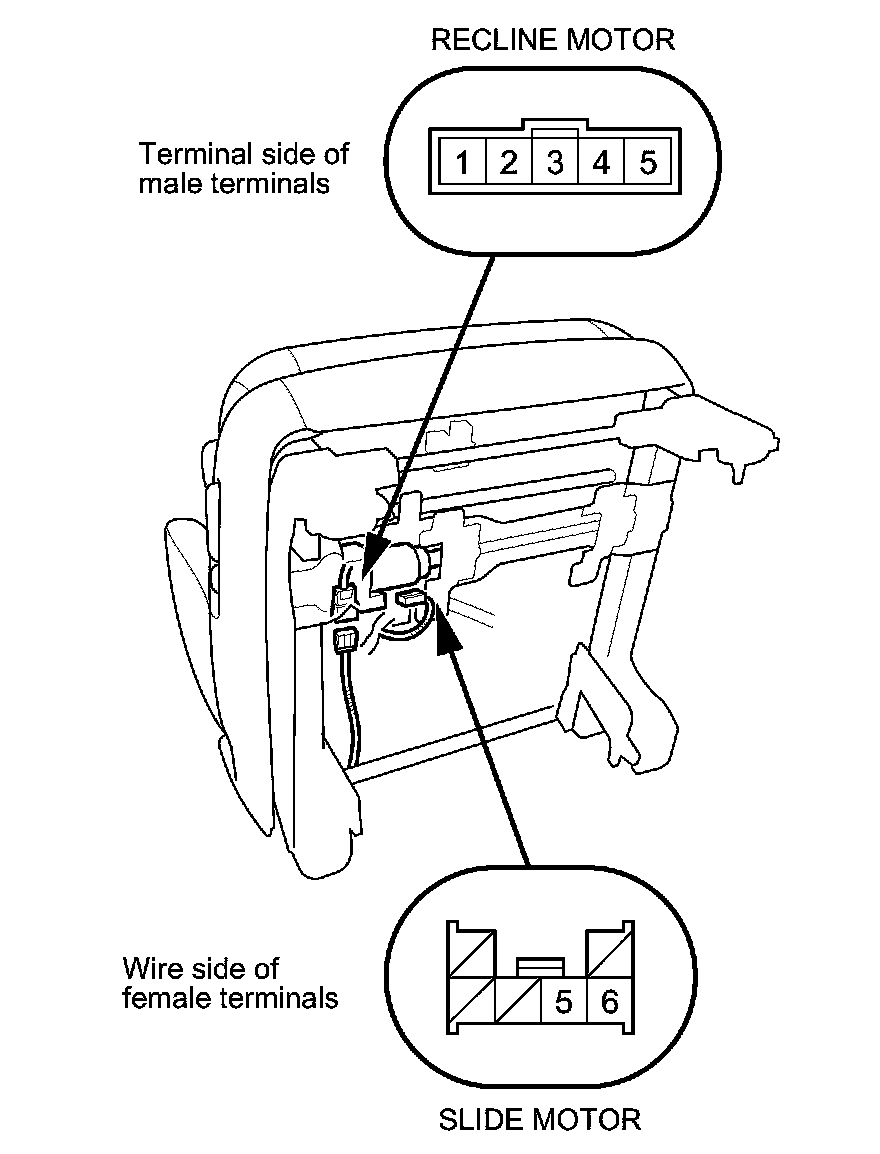 RECLINE MOTOR

Terminal side of male terminals

1 2 3 4 5

Wire side of female terminals

5 6

SLIDE MOTOR