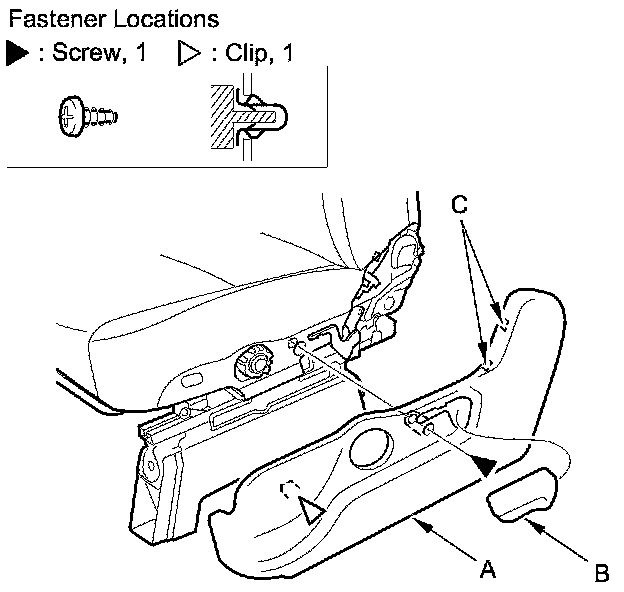 Fastener Locations

▶ : Screw, 1 ▷ : Clip, 1

C

A

B