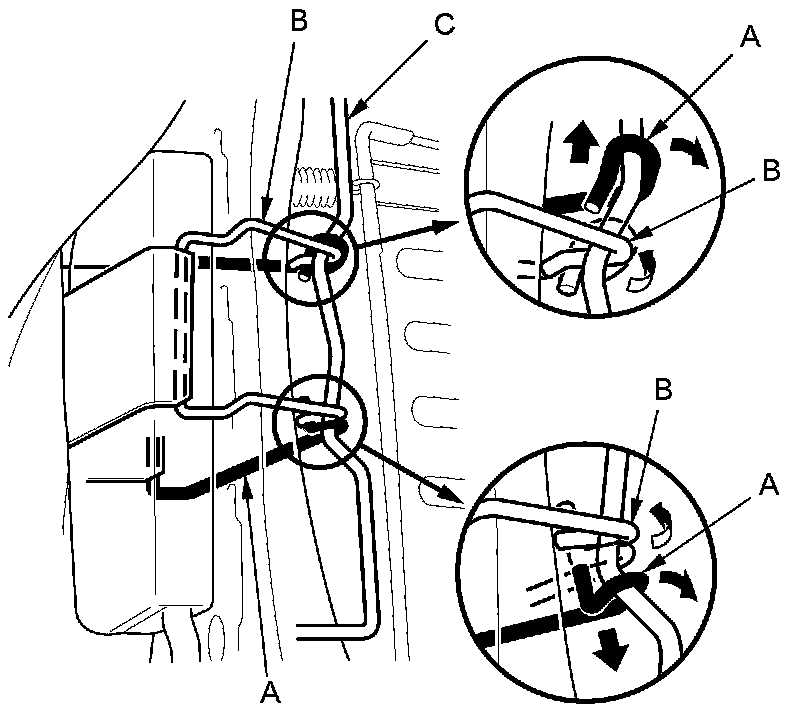 B
C
A
B
B
A
A