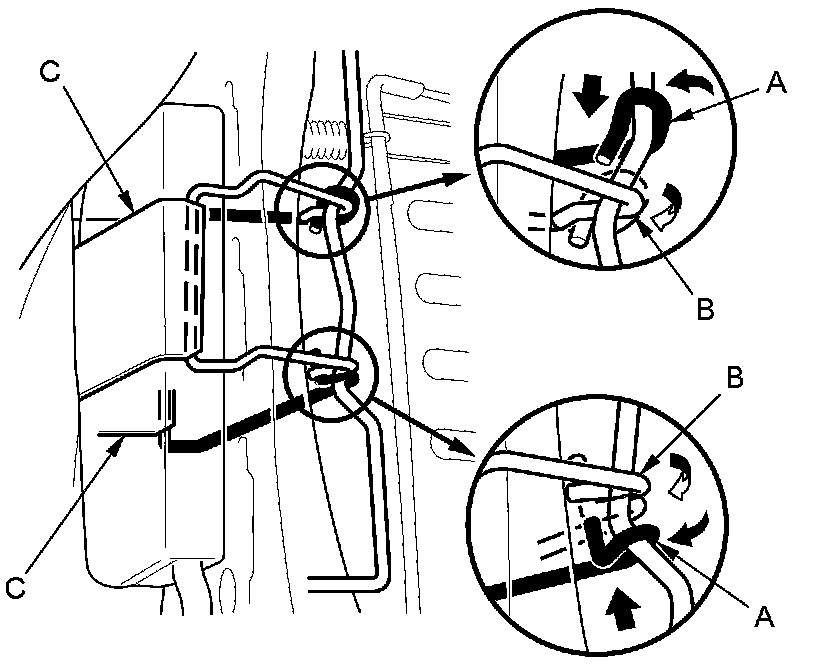 C
A
B
B
C
A