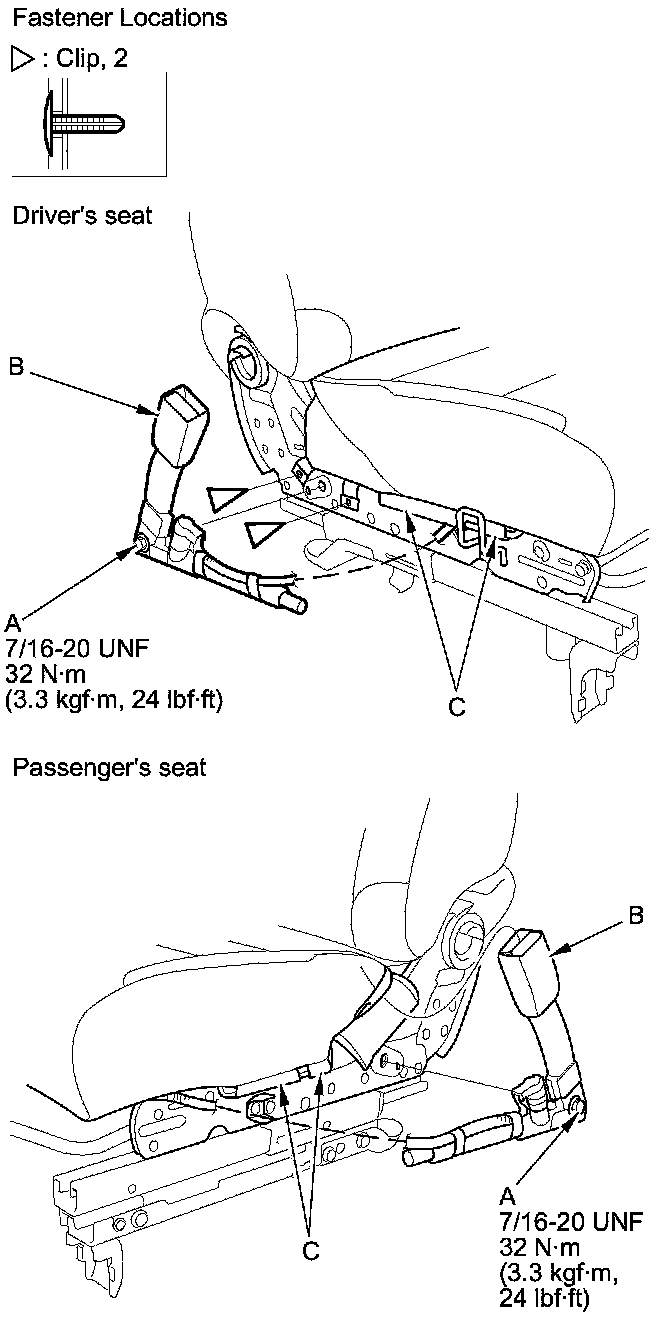 Fastener Locations

▷ : Clip, 2

Driver's seat

B

A
7/16-20 UNF
32 N·m
(3.3 kgf·m, 24 lbf·ft)

C

Passenger's seat

B

C

A
7/16-20 UNF
32 N·m
(3.3 kgf·m,
24 lbf·ft)